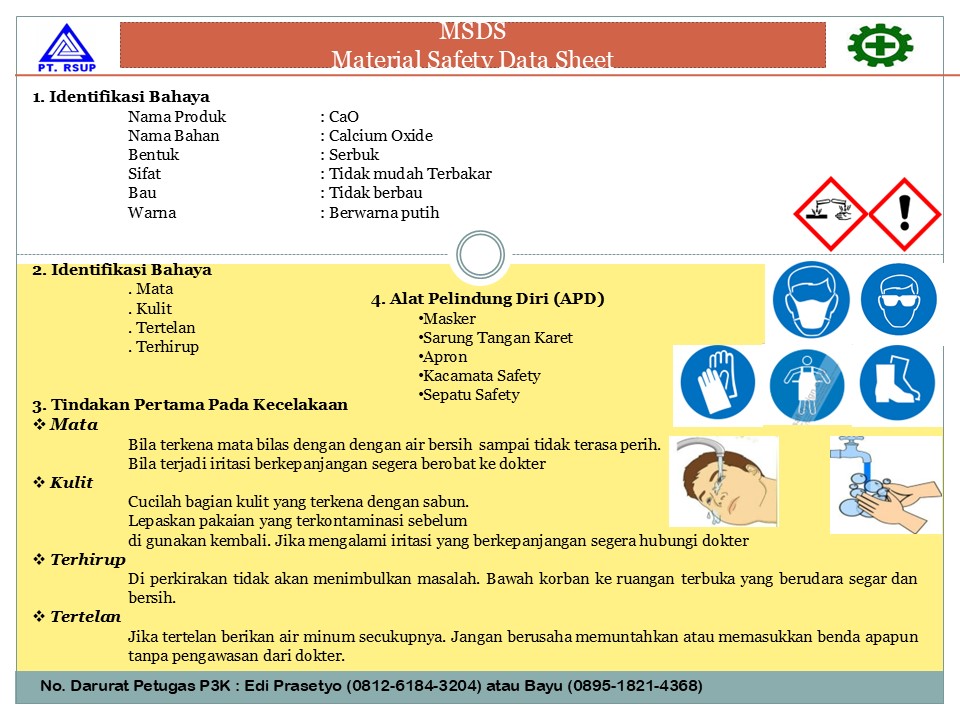 PT. RSUP

MSDS
Material Safety Data Sheet

1. Identifikasi Bahaya
Nama Produk : CaO
Nama Bahan : Calcium Oxide
Bentuk : Serbuk
Sifat : Tidak mudah Terbakar
Bau : Tidak berbau
Warna : Berwarna putih

2. Identifikasi Bahaya
. Mata
. Kulit
. Tertelan
. Terhirup

4. Alat Pelindung Diri (APD)
•Masker
•Sarung Tangan Karet
•Apron
•Kacamata Safety
•Sepatu Safety

3. Tindakan Pertama Pada Kecelakaan
❖ Mata
Bila terkena mata bilas dengan dengan air bersih sampai tidak terasa perih.
Bila terjadi iritasi berkepanjangan segera berobat ke dokter
❖ Kulit
Cucilah bagian kulit yang terkena dengan sabun.
Lepaskan pakaian yang terkontaminasi sebelum di gunakan kembali. Jika mengalami iritasi yang berkepanjangan segera hubungi dokter
❖ Terhirup
Di perkirakan tidak akan menimbulkan masalah. Bawah korban ke ruangan terbuka yang berudara segar dan bersih.
❖ Tertelan
Jika tertelan berikan air minum secukupnya. Jangan berusaha memuntahkan atau memasukkan benda apapun tanpa pengawasan dari dokter.

No. Darurat Petugas P3K : Edi Prasetyo (0812-6184-3204) atau Bayu (0895-1821-4368)